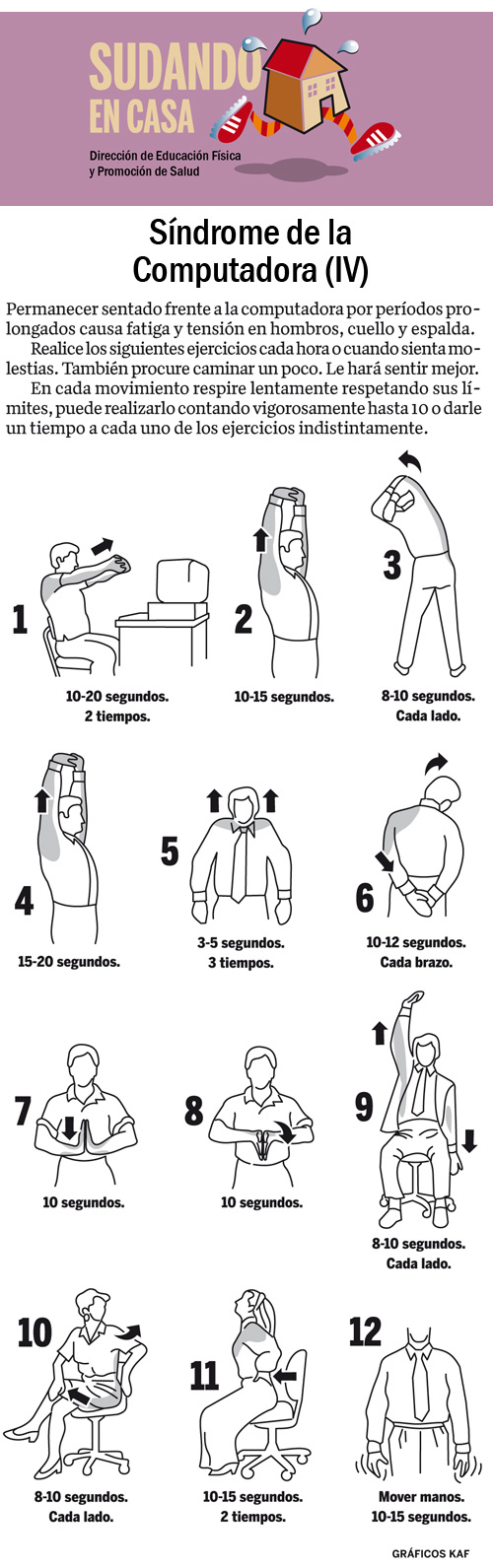 SUDANDO EN CASA
Dirección de Educación Física y Promoción de Salud

Síndrome de la Computadora (IV)

Permanecer sentado frente a la computadora por períodos prolongados causa fatiga y tensión en hombros, cuello y espalda.
Realice los siguientes ejercicios cada hora o cuando sienta molestias. También procure caminar un poco. Le hará sentir mejor.
En cada movimiento respire lentamente respetando sus límites, puede realizarlo contando vigorosamente hasta 10 o darle un tiempo a cada uno de los ejercicios indistintamente.

1
10-20 segundos.
2 tiempos.

2
10-15 segundos.

3
8-10 segundos.
Cada lado.

4
15-20 segundos.

5
3-5 segundos.
3 tiempos.

6
10-12 segundos.
Cada brazo.

7
10 segundos.

8
10 segundos.

9
8-10 segundos.
Cada lado.

10
8-10 segundos.
Cada lado.

11
10-15 segundos.
2 tiempos.

12
Mover manos.
10-15 segundos.

GRÁFICOS KAF